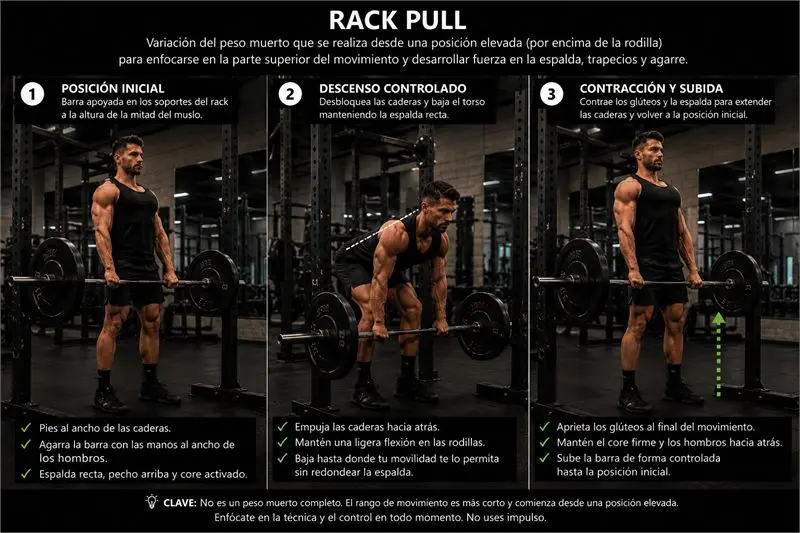 RACK PULL

Variación del peso muerto que se realiza desde una posición elevada (por encima de la rodilla) para enfocarse en la parte superior del movimiento y desarrollar fuerza en la espalda, trapecios y agarre.

1 POSICIÓN INICIAL
Barra apoyada en los soportes del rack a la altura de la mitad del muslo.

✓ Pies al ancho de las caderas.
✓ Agarra la barra con las manos al ancho de los hombros.
✓ Espalda recta, pecho arriba y core activado.

2 DESCENSO CONTROLADO
Desbloquea las caderas y baja el torso manteniendo la espalda recta.

✓ Empuja las caderas hacia atrás.
✓ Mantén una ligera flexión en las rodillas.
✓ Baja hasta donde tu movilidad te lo permita sin redondear la espalda.

3 CONTRACCIÓN Y SUBIDA
Contrae los glúteos y la espalda para extender las caderas y volver a la posición inicial.

✓ Aprieta los glúteos al final del movimiento.
✓ Mantén el core firme y los hombros hacia atrás.
✓ Sube la barra de forma controlada hasta la posición inicial.

CLAVE: No es un peso muerto completo. El rango de movimiento es más corto y comienza desde una posición elevada. Enfócate en la técnica y el control en todo momento. No uses impulso.